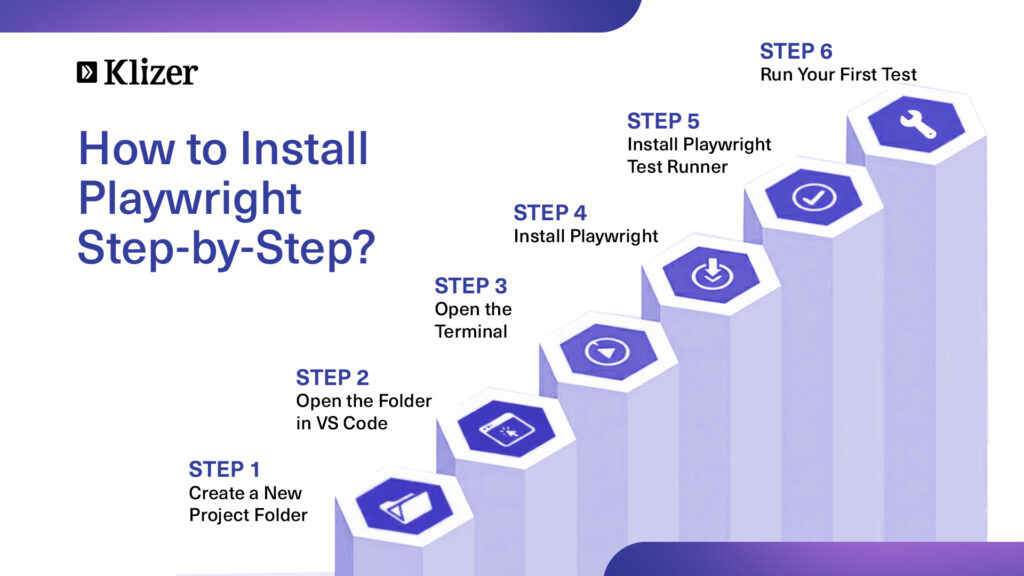 Klizer

How to Install Playwright Step-by-Step?

STEP 1
Create a New Project Folder

STEP 2
Open the Folder in VS Code

STEP 3
Open the Terminal

STEP 4
Install Playwright

STEP 5
Install Playwright Test Runner

STEP 6
Run Your First Test