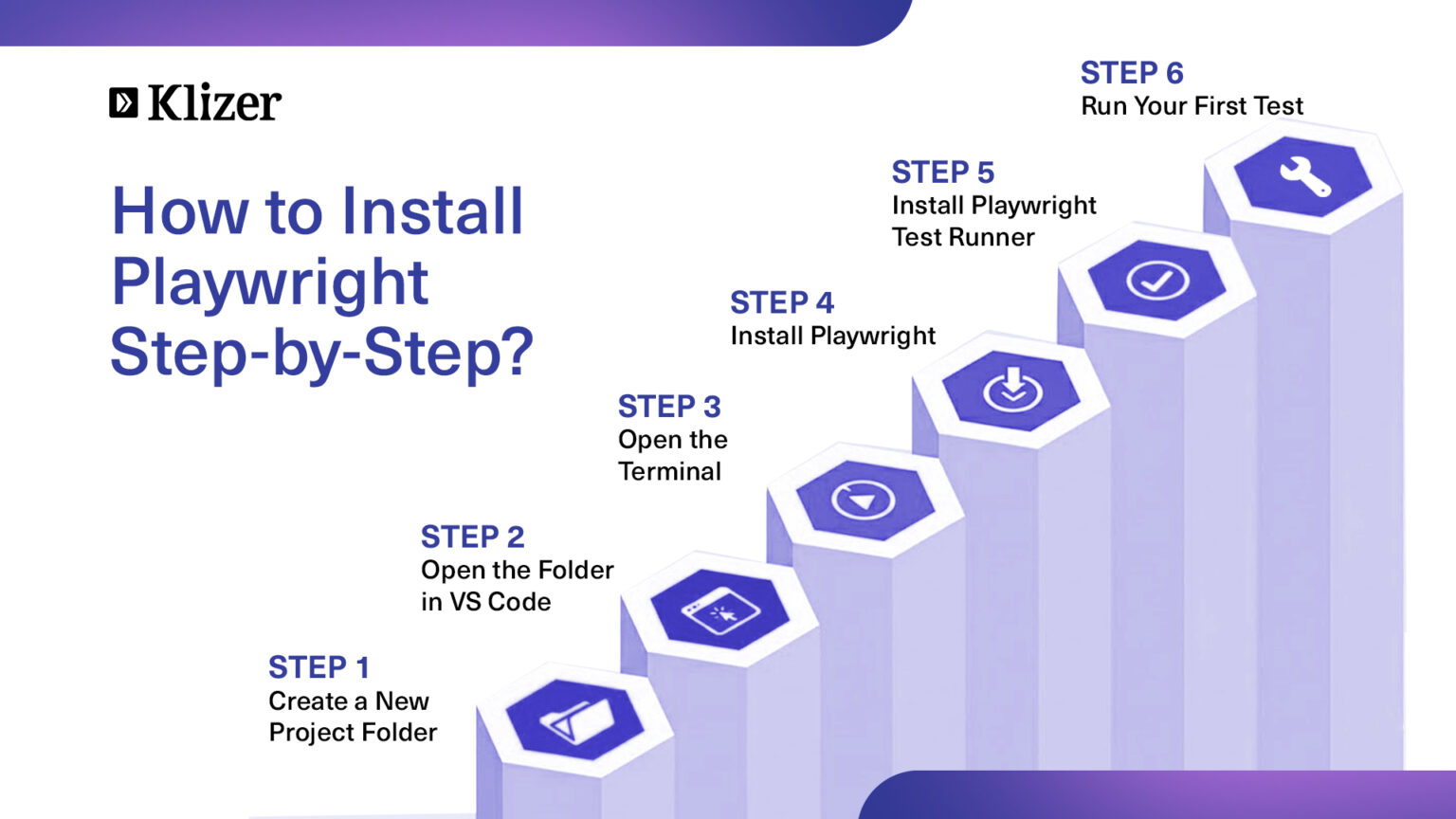 Klizer

How to Install Playwright Step-by-Step?

STEP 1
Create a New Project Folder

STEP 2
Open the Folder in VS Code

STEP 3
Open the Terminal

STEP 4
Install Playwright

STEP 5
Install Playwright Test Runner

STEP 6
Run Your First Test